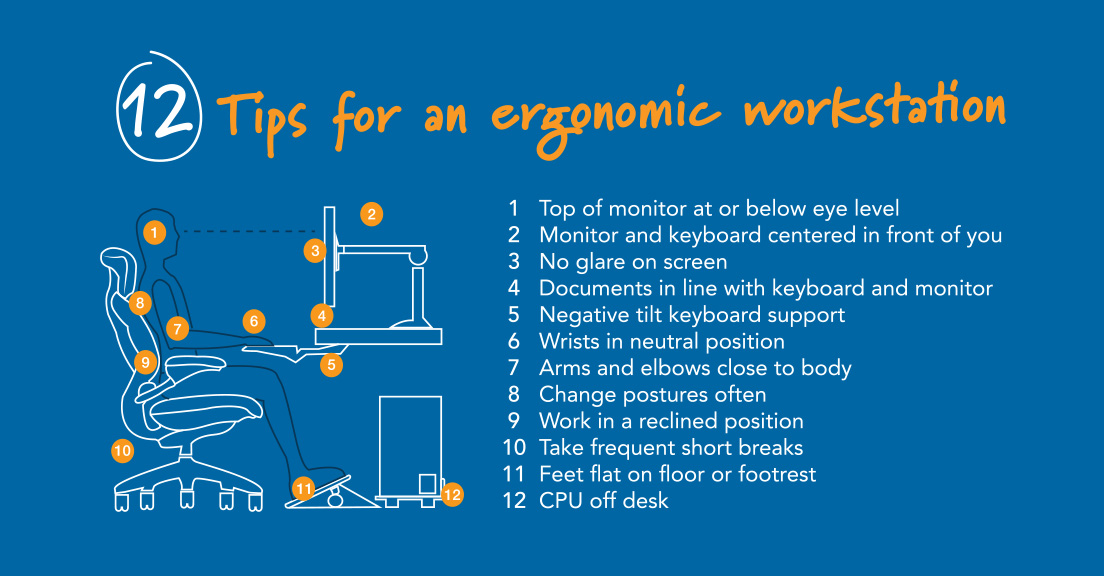 12 Tips for an ergonomic workstation

1 2 3 4 5 6 7 8 9 10 11 12

1 Top of monitor at or below eye level
2 Monitor and keyboard centered in front of you
3 No glare on screen
4 Documents in line with keyboard and monitor
5 Negative tilt keyboard support
6 Wrists in neutral position
7 Arms and elbows close to body
8 Change postures often
9 Work in a reclined position
10 Take frequent short breaks
11 Feet flat on floor or footrest
12 CPU off desk